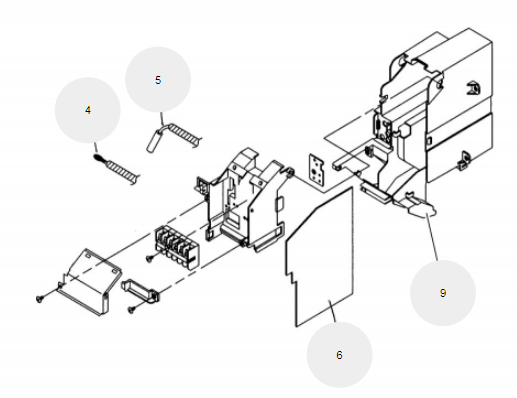 5
4
9
6