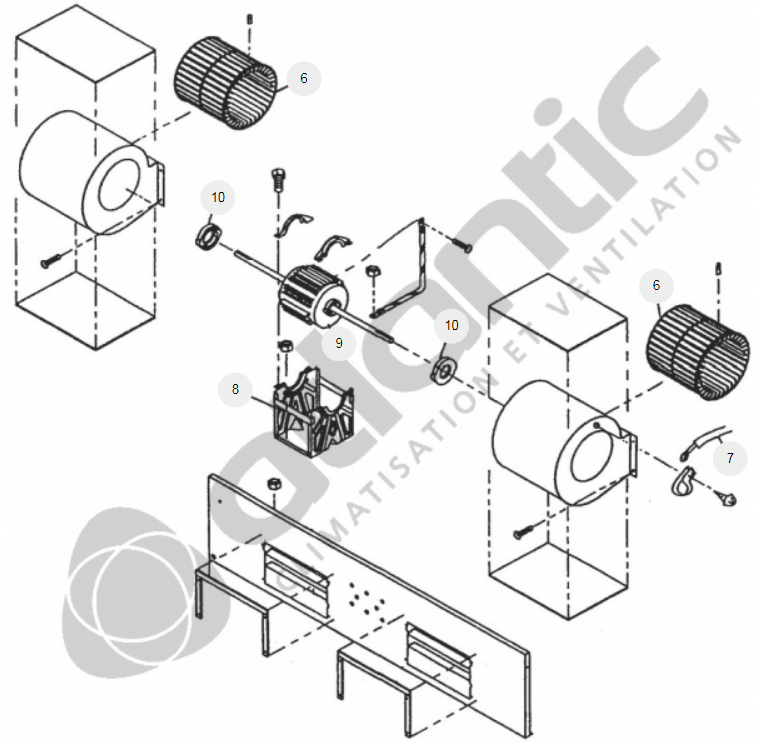 6
10
9
10
6
8
7
atlantic
CLIMATISATION ET VENTILATION