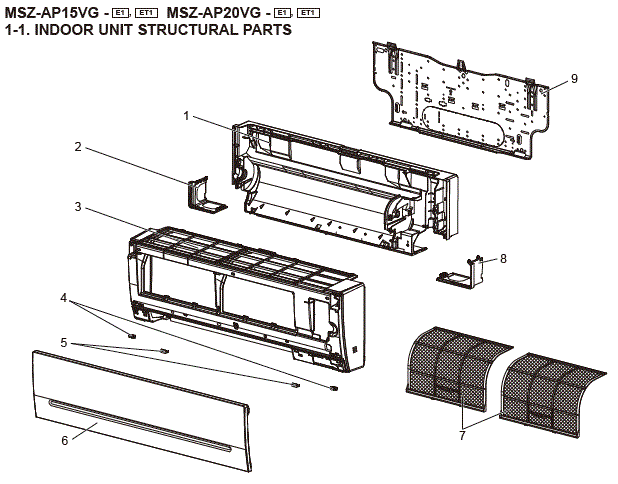 MSZ-AP15VG - E1, ET1 MSZ-AP20VG - E1, ET1
1-1. INDOOR UNIT STRUCTURAL PARTS

9
1
2
3
8
4
5
6
7