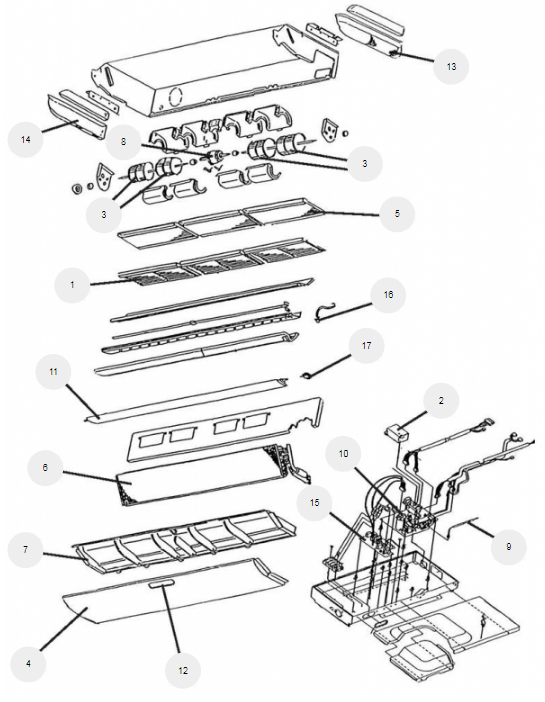 13
14
8
3
3
5
1
16
17
11
2
10
6
15
9
7
4
12