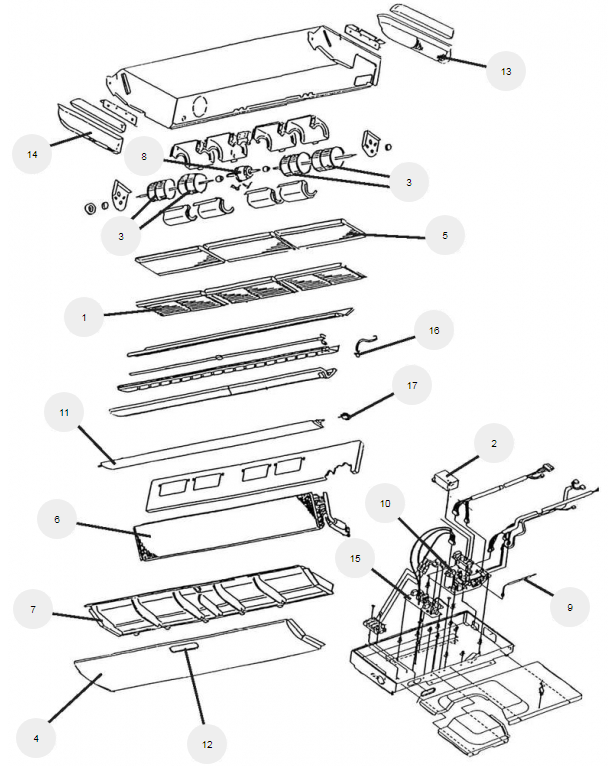 13
14
8
3
3
5
1
16
17
11
2
10
6
15
9
7
4
12