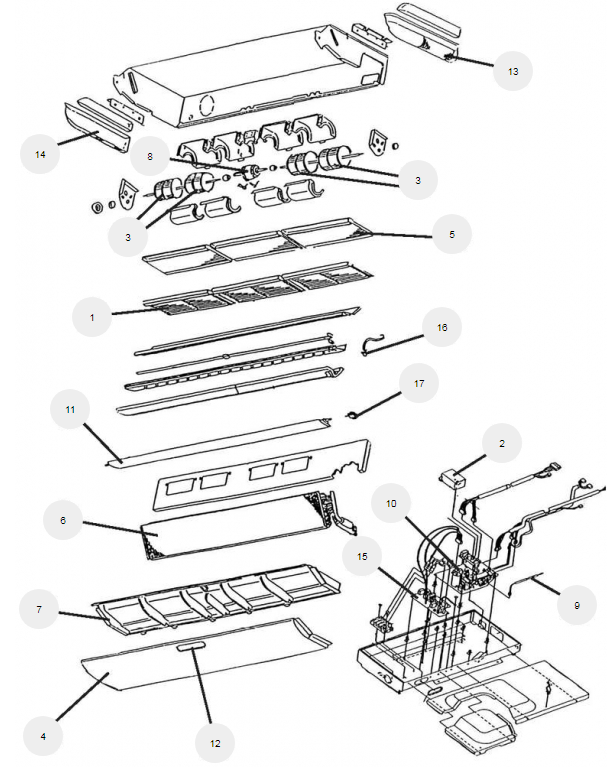 13
14
8
3
3
5
1
16
17
11
2
10
6
15
9
7
4
12