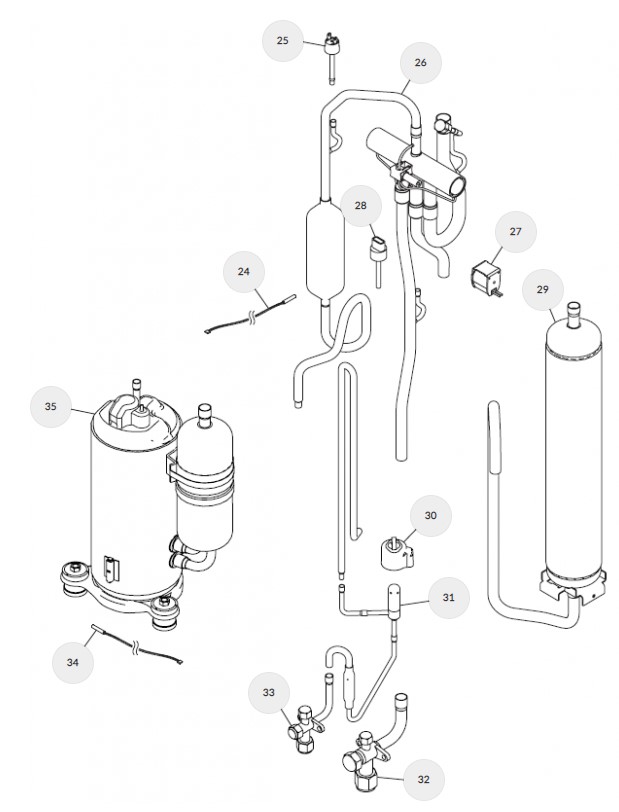 25
26
28
27
24
29
35
30
31
34
33
32