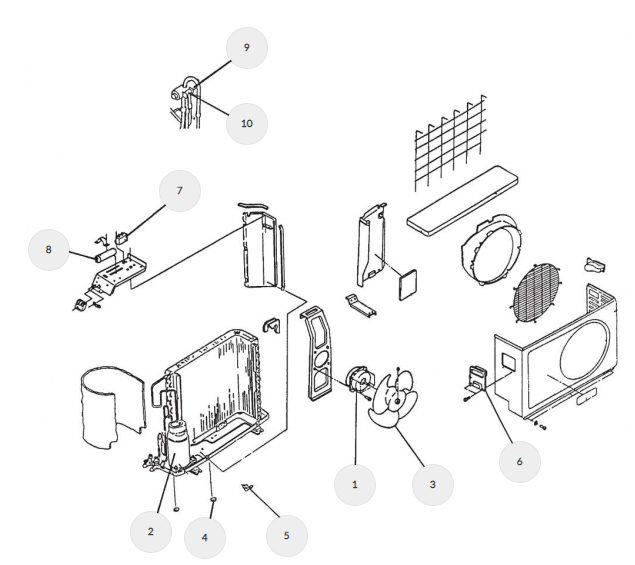 9

10

7

8

1

3

6

2

4

5