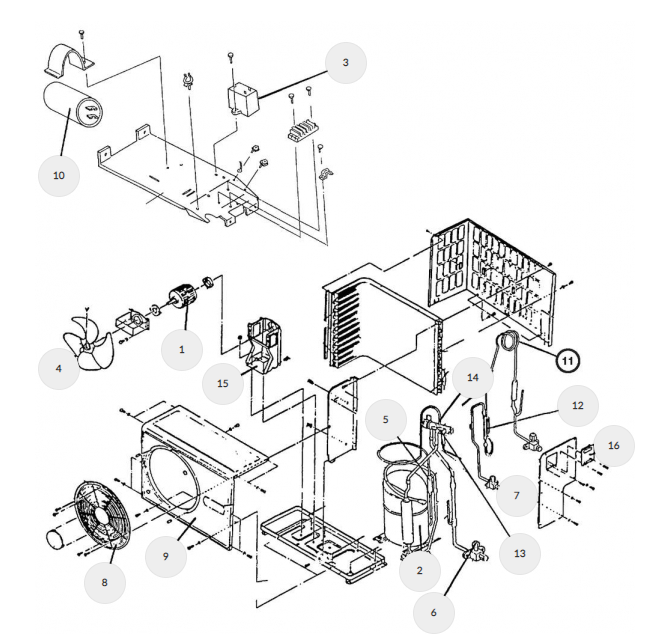 3
10
1
4
15
11
14
12
5
16
7
9
8
13
2
6