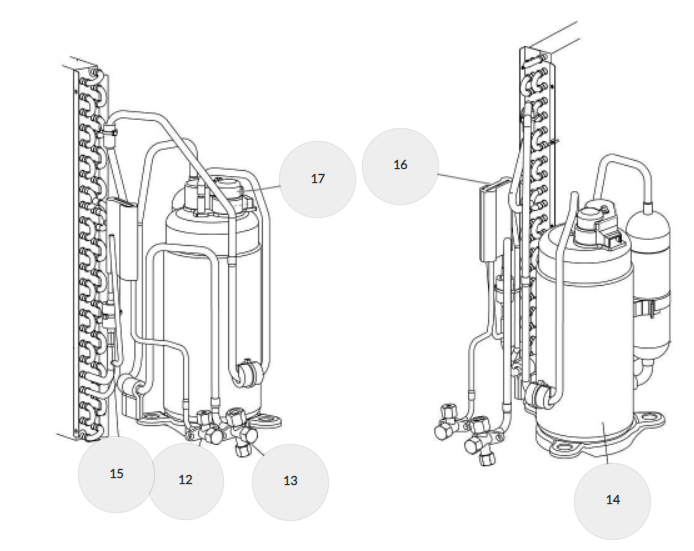 17

16

15

12

13

14