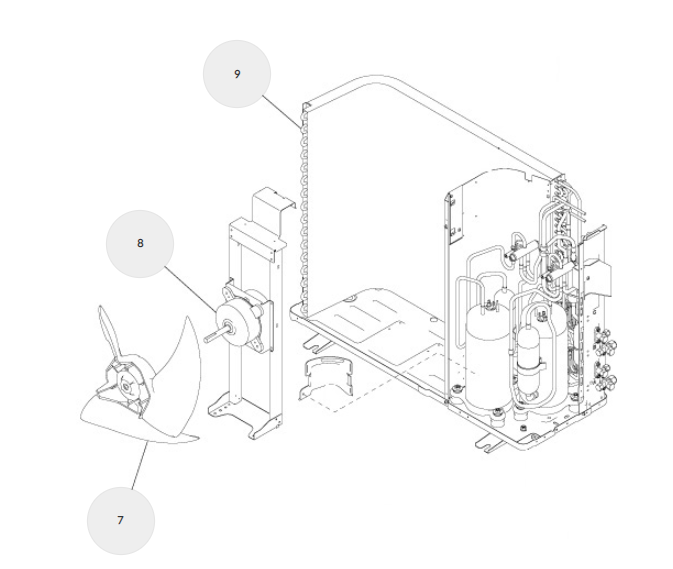 9

8

7