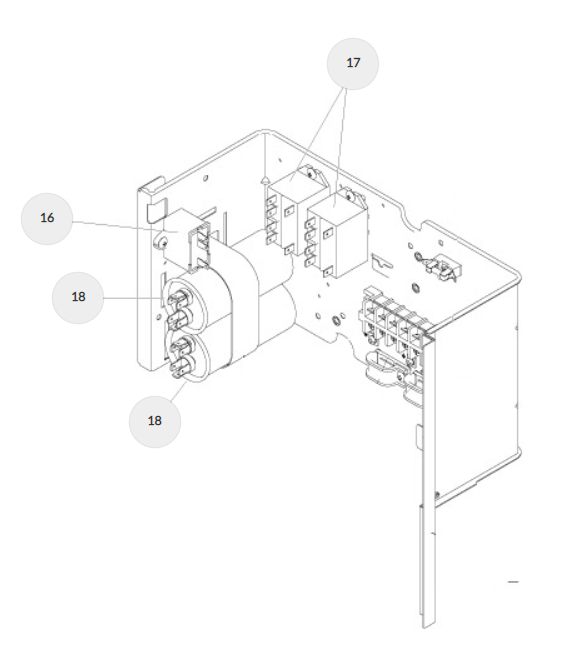 17

16

18

18