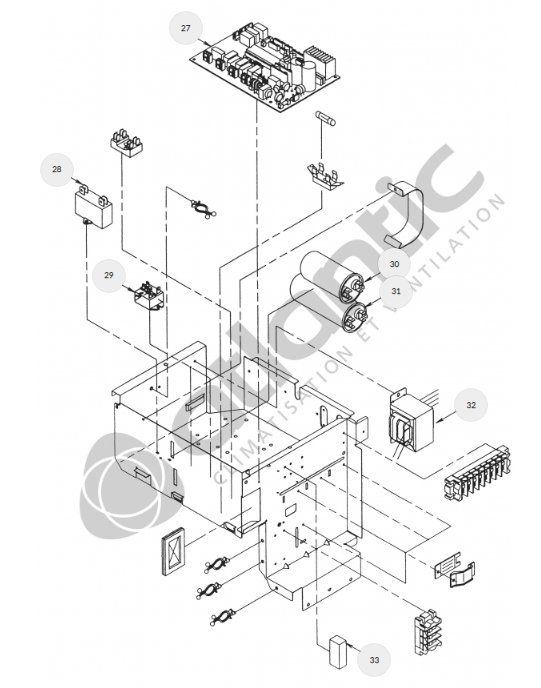 27

28

29

30

31

32

33

atlantic

CLIMATISATION ET VENTILATION