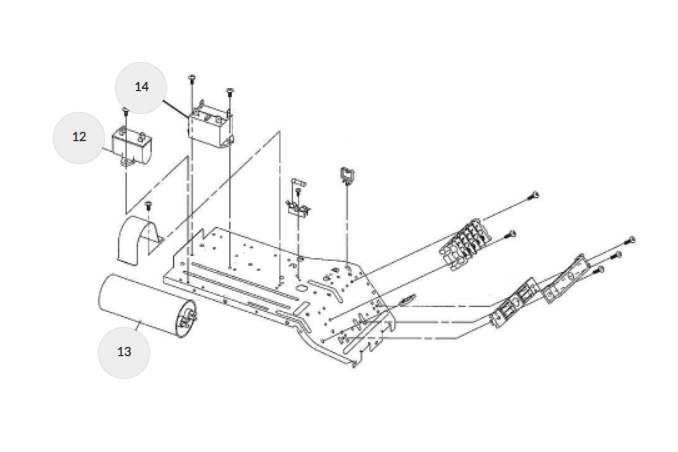 14
12
13