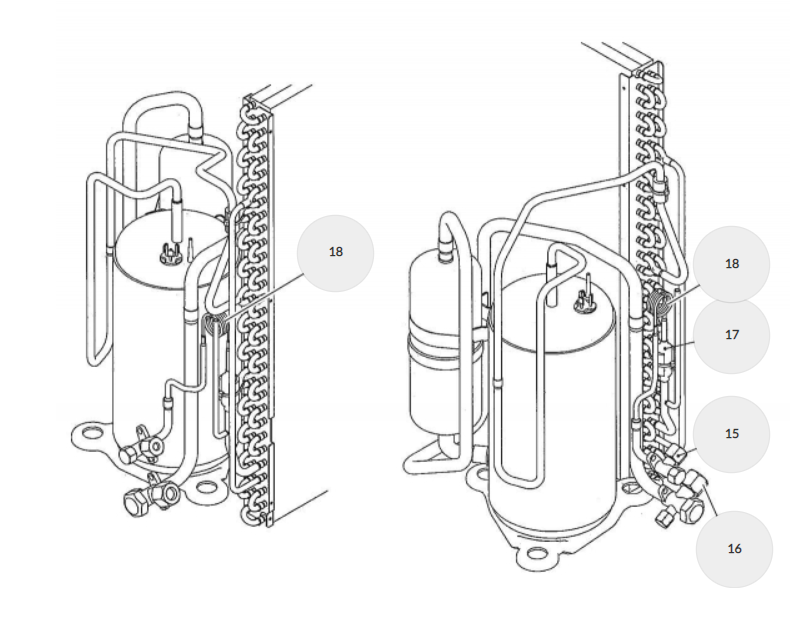 18

18

17

15

16