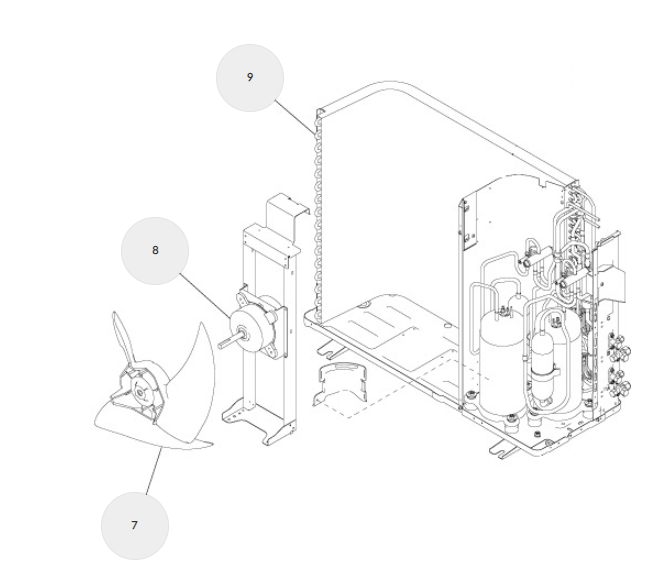 9

8

7