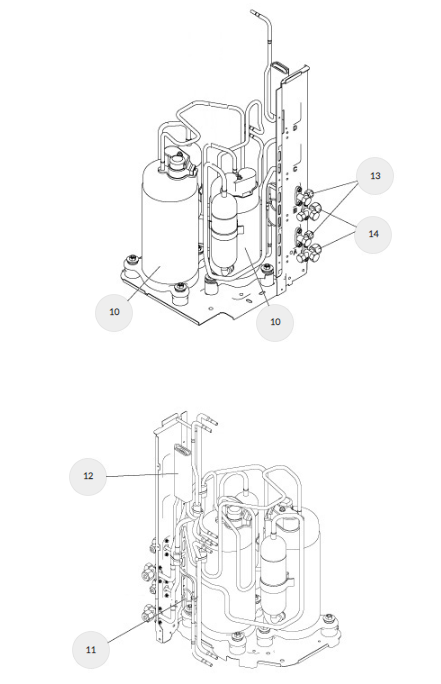 13
14
10
10
12
11