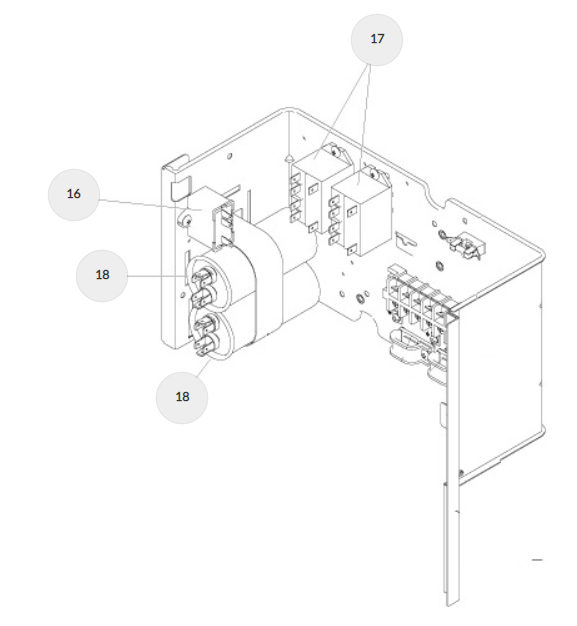 17

16

18

18