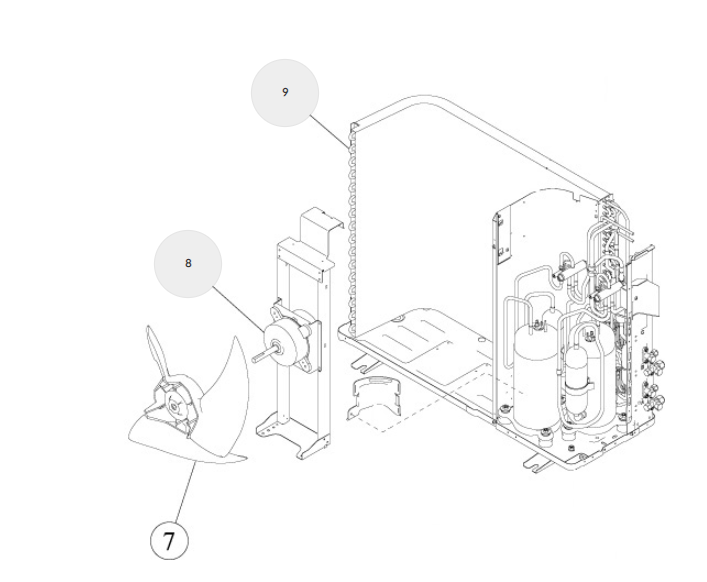 9

8

7