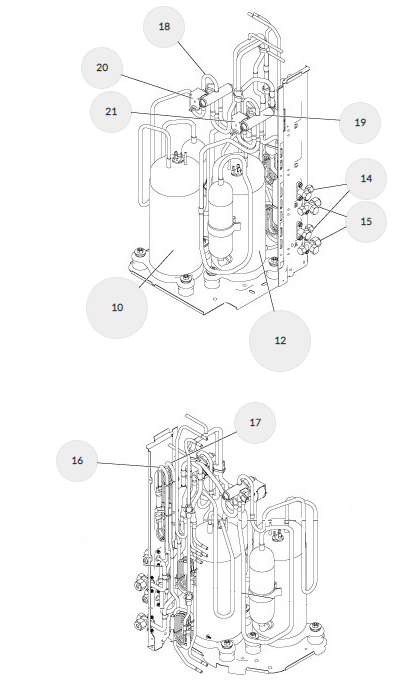 18
20
21
19
14
15
10
12
17
16