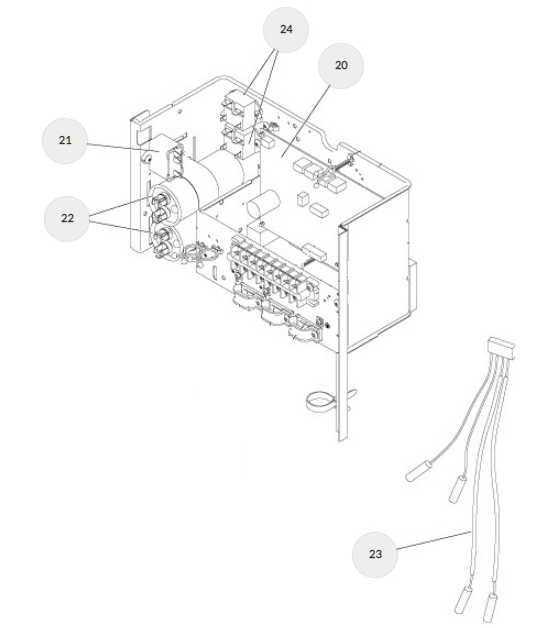 24
20
21
22
23