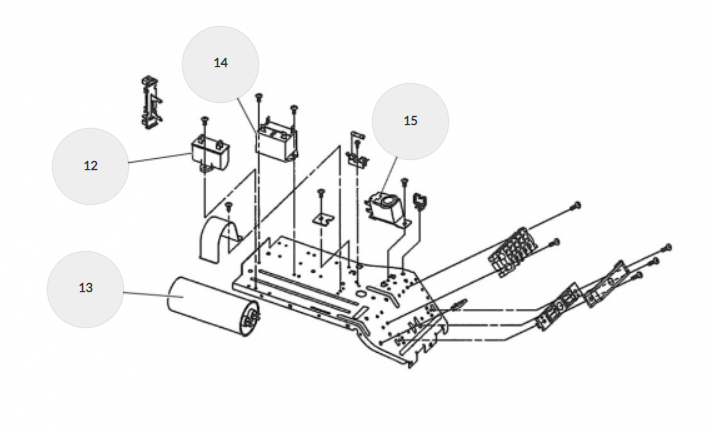 14
15
12
13