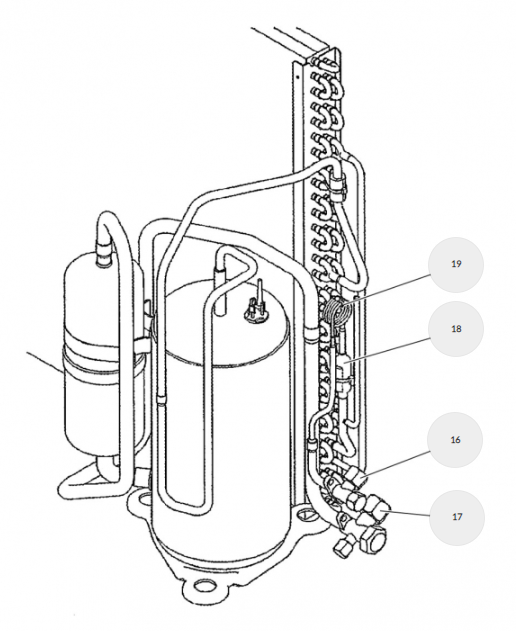 19
18
16
17