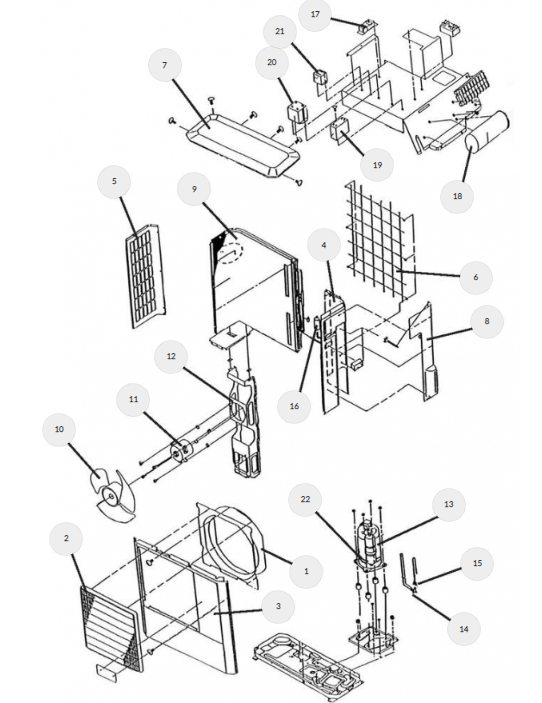 17
21
20
7
19
18
5
9
4
6
8
12
16
11
10
22
13
2
1
15
3
14