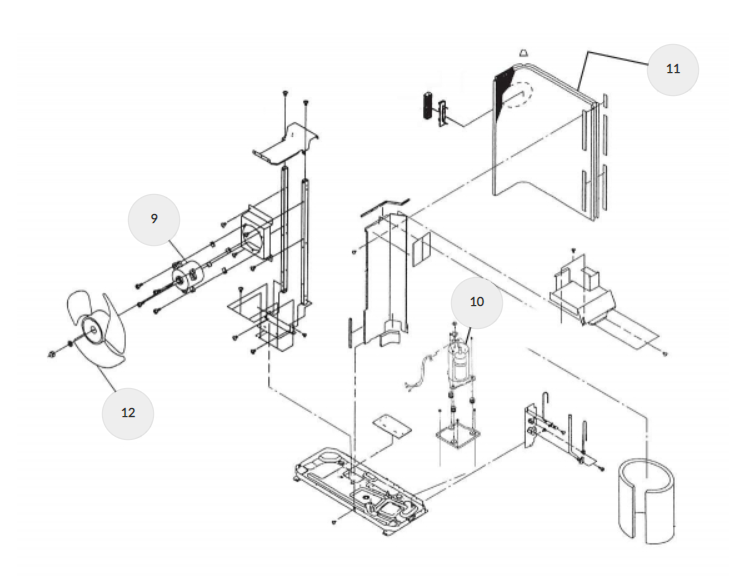 11

9

10

12