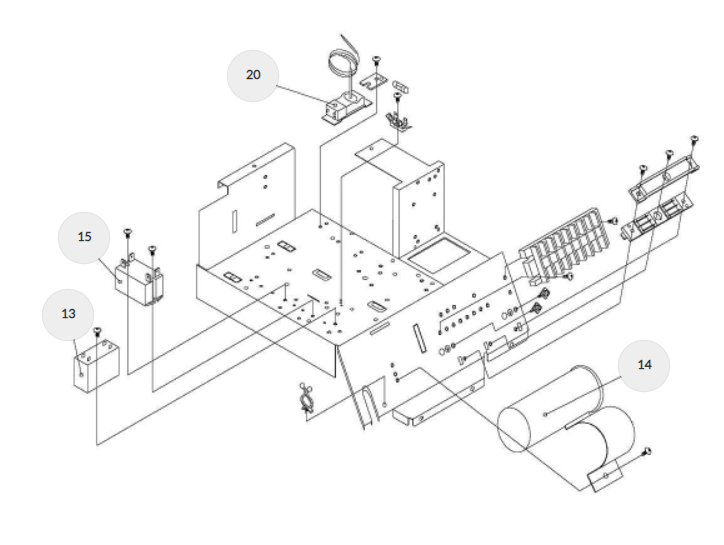 20

15

13

14