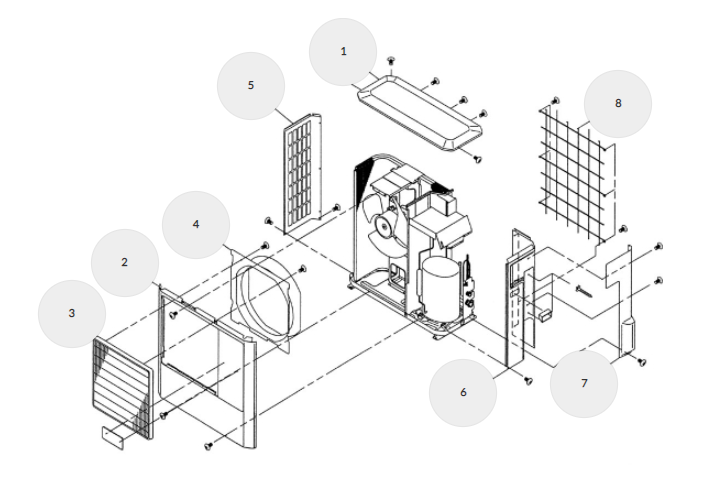 1
5
8
4
2
3
6
7