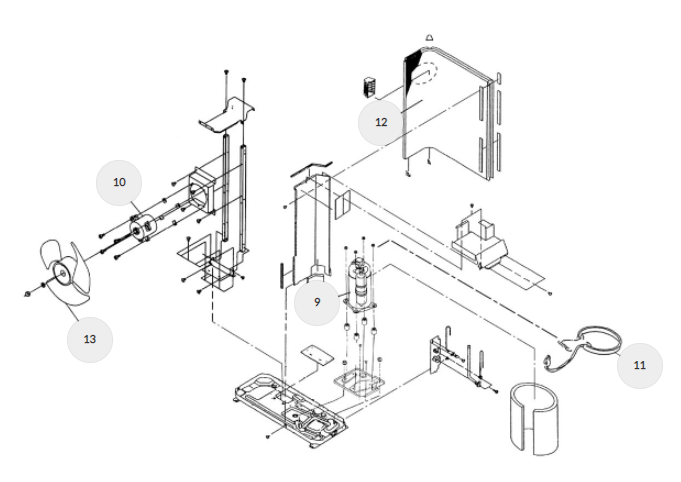 12

10

9

13

11