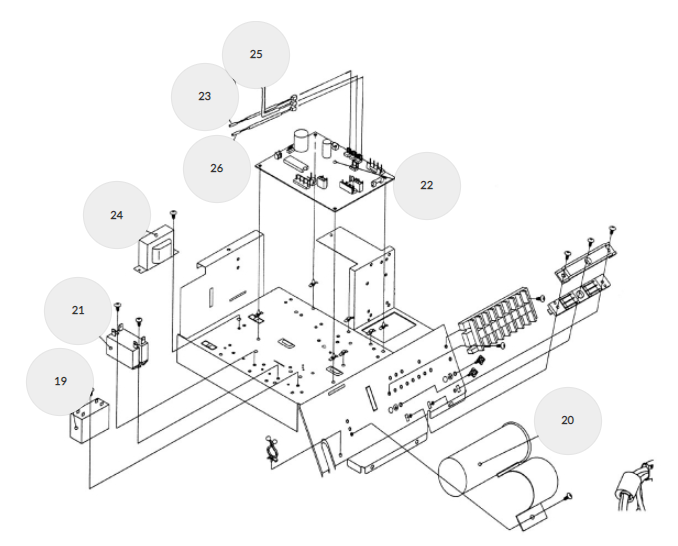 25
23
26
22
24
21
19
20