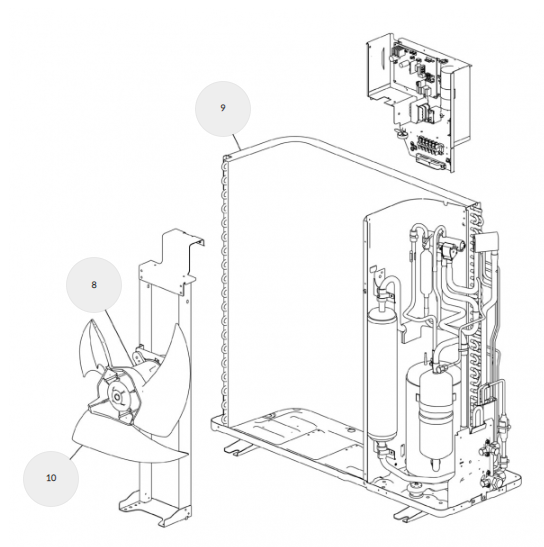 9

8

10