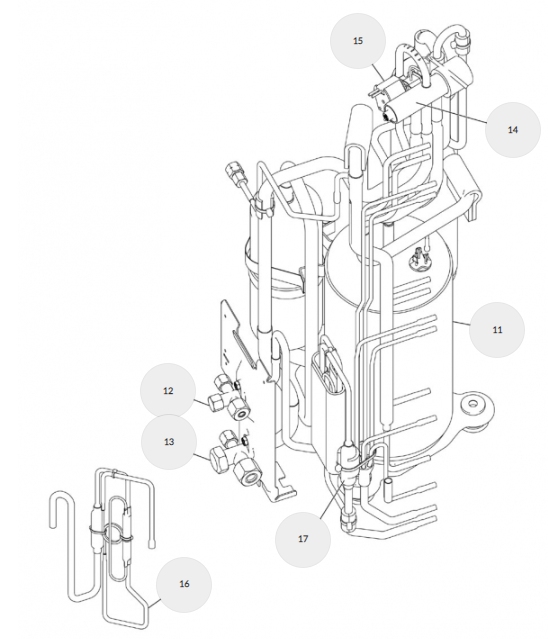 15

14

11

12

13

17

16