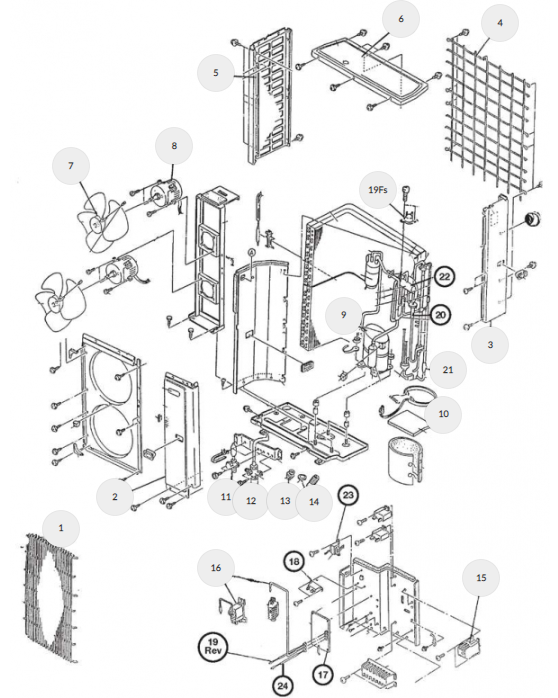 6
4
5
8
7
19Fs
22
9
20
3
21
10
2
11
12
13
14
23
1
16
18
15
19
Rev
24
17