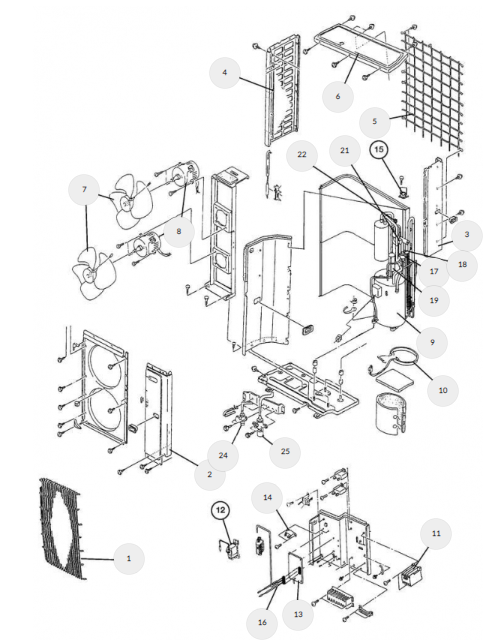 4
6
5
22
21
15
7
8
3
18
17
19
9
10
24
25
2
14
12
11
1
16
13