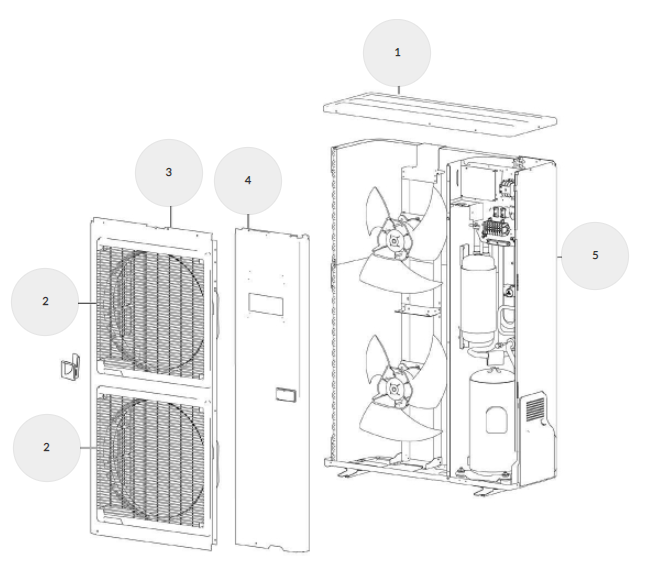 1
3
4
5
2
2