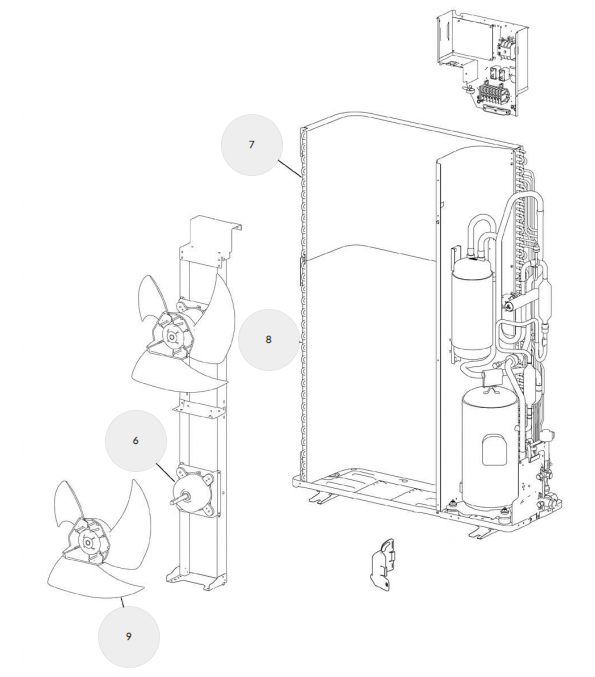 7

8

6

9