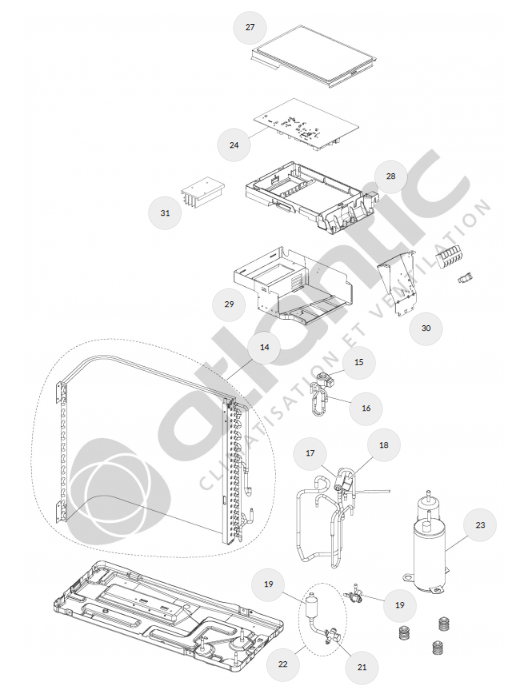 27

24

28

31

29

30

14

15

16

17

18

23

19

19

22

21

atlantic
CLIMATISATION ET VENTILATION