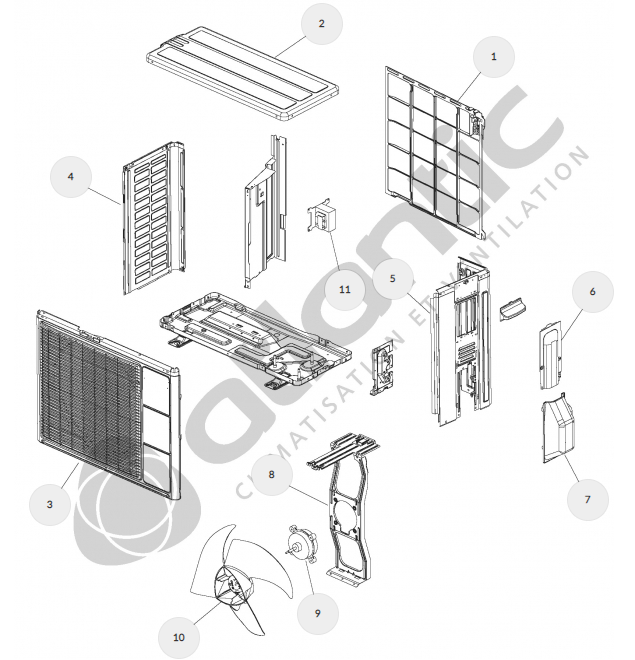 2
1
4
11
5
6
3
8
7
9
10
atlantic
CLIMATISATION ET VENTILATION