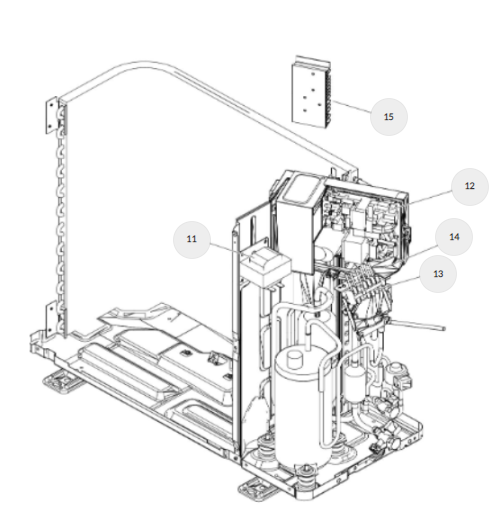 15
12
11
14
13