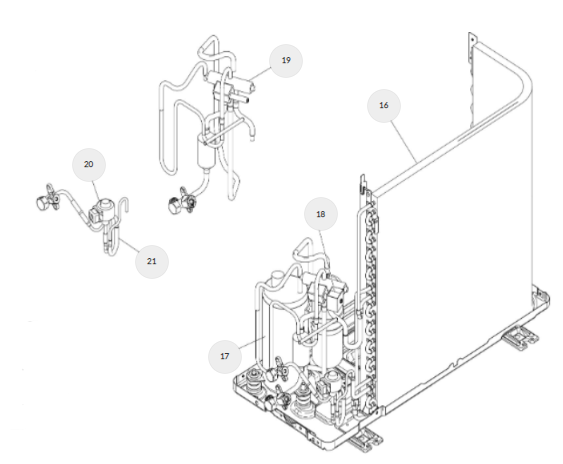 19
16
20
18
21
17