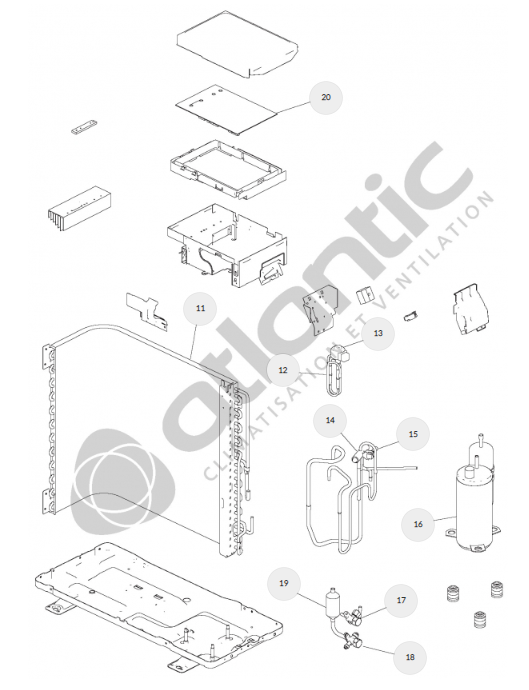 20
11
13
12
14
15
16
19
17
18
atlantic
CLIMATISATION ET VENTILATION