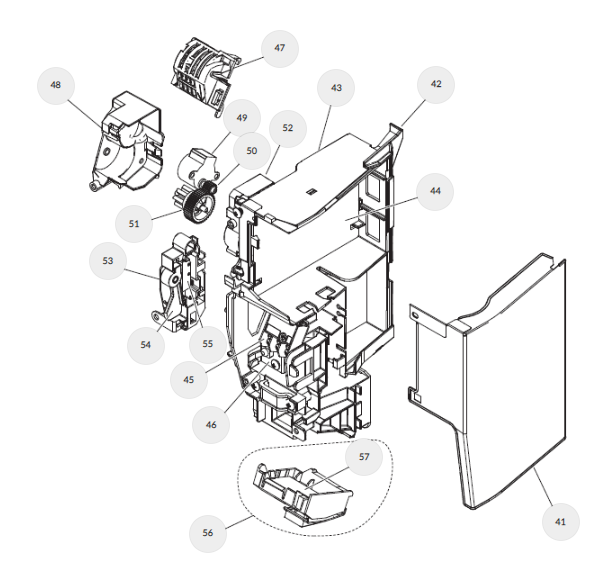 47
48
43
42
49
52
50
44
51
53
54
55
45
46
57
56
41