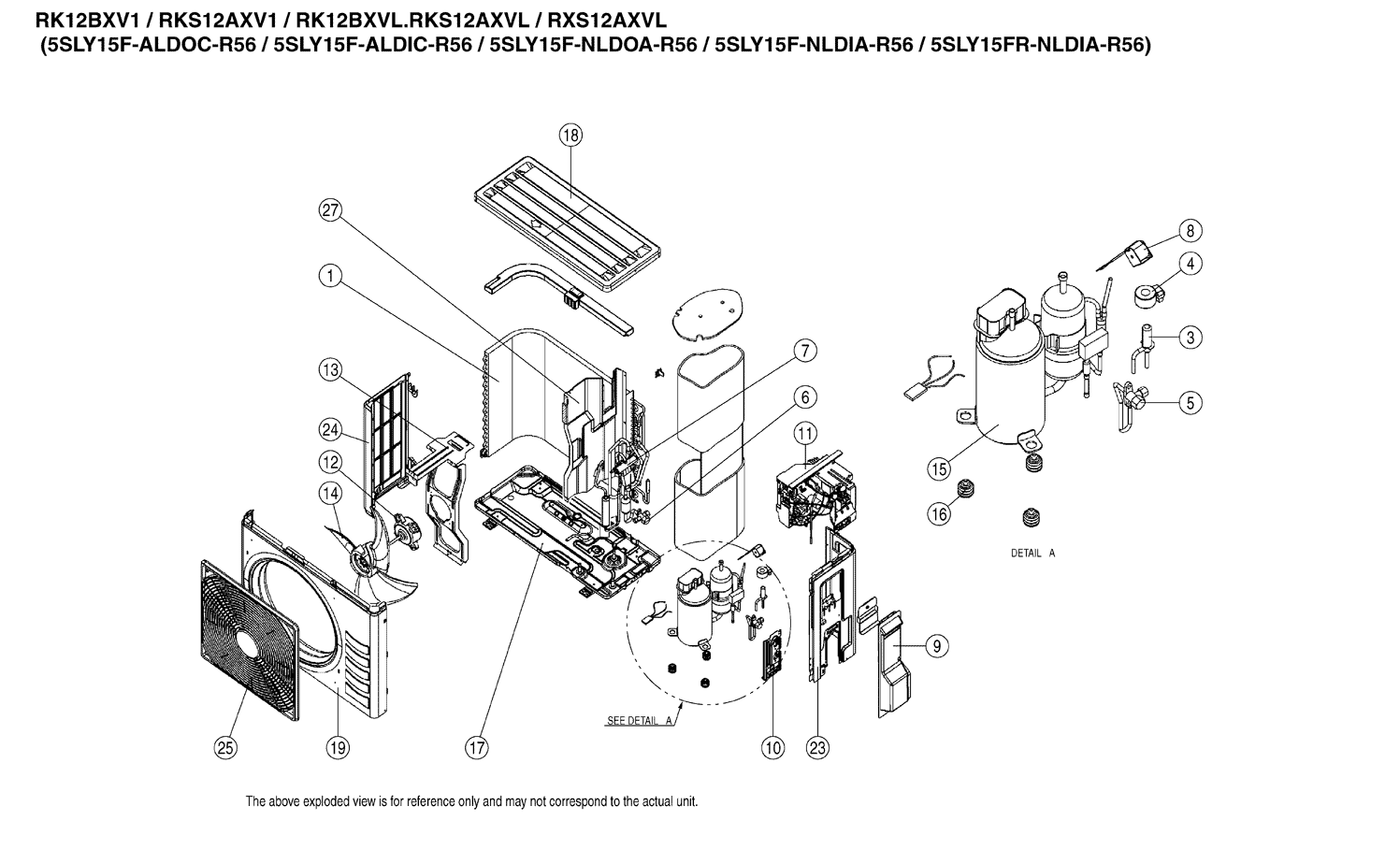 RK12BXV1 / RKS12AXV1 / RK12BXVL.RKS12AXVL / RXS12AXVL
(5SLY15F-ALDOC-R56 / 5SLY15F-ALDIC-R56 / 5SLY15F-NLDOA-R56 / 5SLY15F-NLDIA-R56 / 5SLY15FR-NLDIA-R56)

18
27
1
8
4
3
5
7
6
13
24
12
14
11
15
16
DETAIL A
9
SEE DETAIL A
25
19
17
10
23

The above exploded view is for reference only and may not correspond to the actual unit.