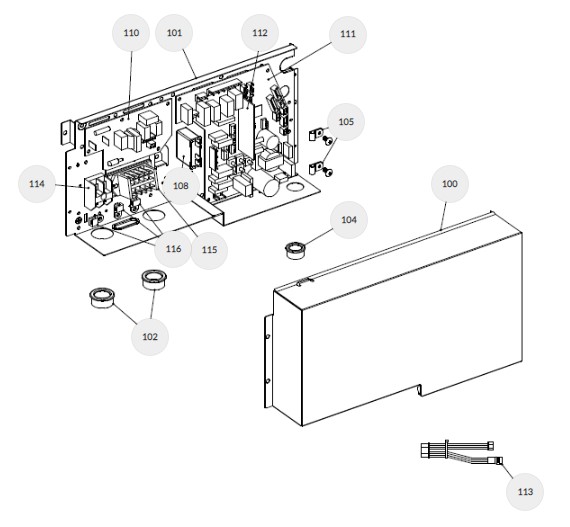 110
101
112
111
105
114
108
100
104
116
115
102
113