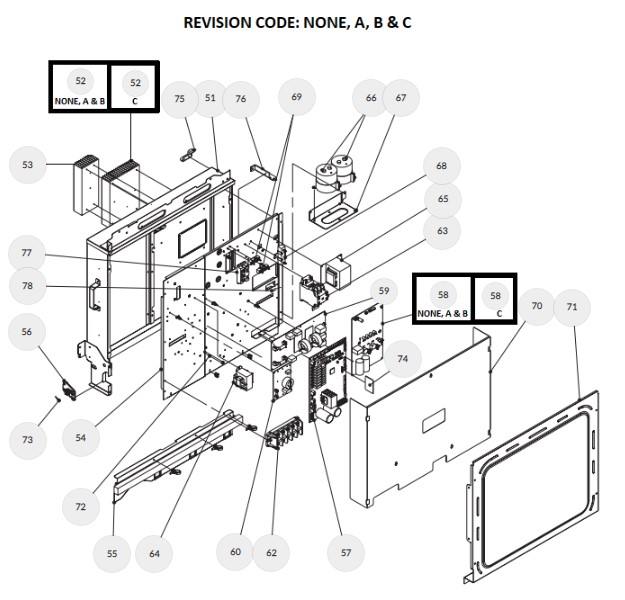 REVISION CODE: NONE, A, B & C

52
NONE, A & B

52
C

75
51
76
69
66
67

53

68
65
63

77

78

59

58
NONE, A & B

58
C

70
71

56

74

73
54

72

55
64
60
62
57