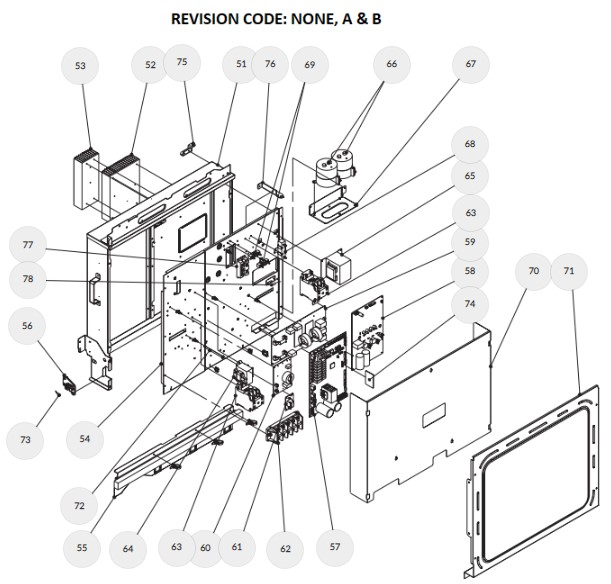 REVISION CODE: NONE, A & B

53
52
75
51
76
69
66
67
68
65
63
59
58
70
71
74
77
78
56
73
54
72
55
64
63
60
61
62
57