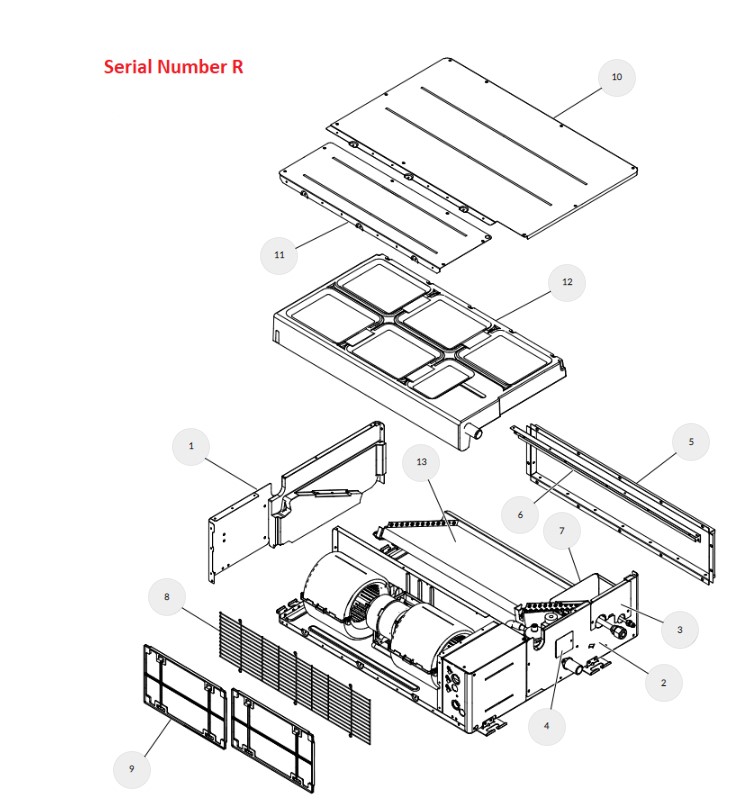 Serial Number R

10

11

12

1

13

5

6

7

8

3

2

4

9