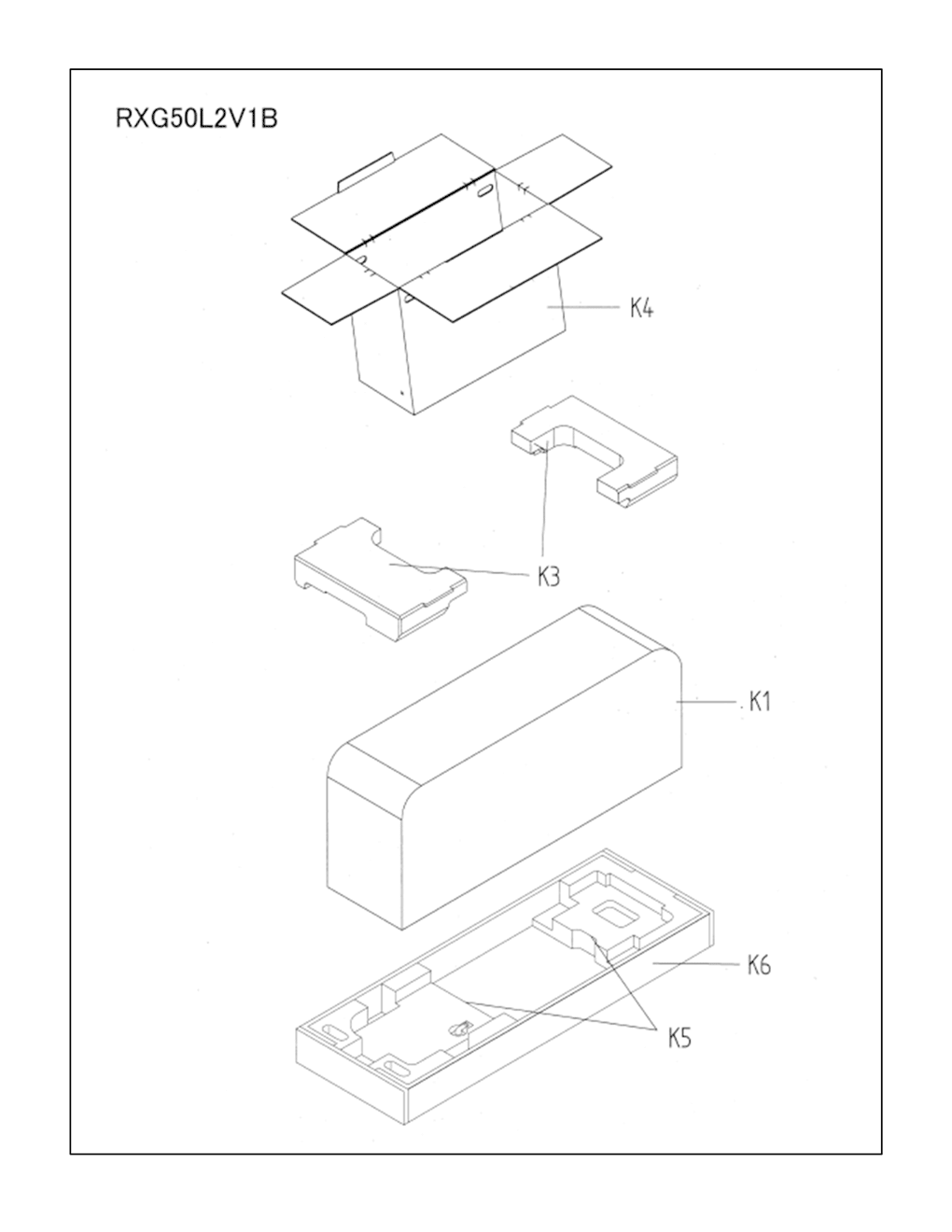 RXG50L2V1B

K4

K3

K1

K6

K5