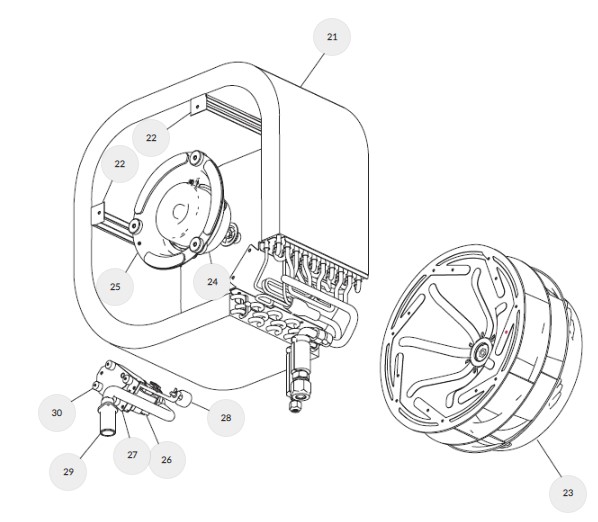 21

22

22

25

24

30

28

27

26

29

23