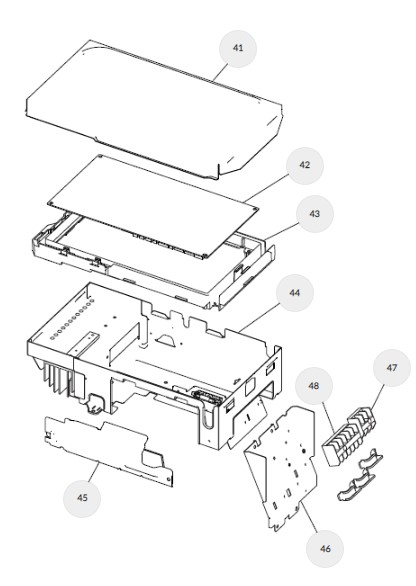 41
42
43
44
47
48
45
46