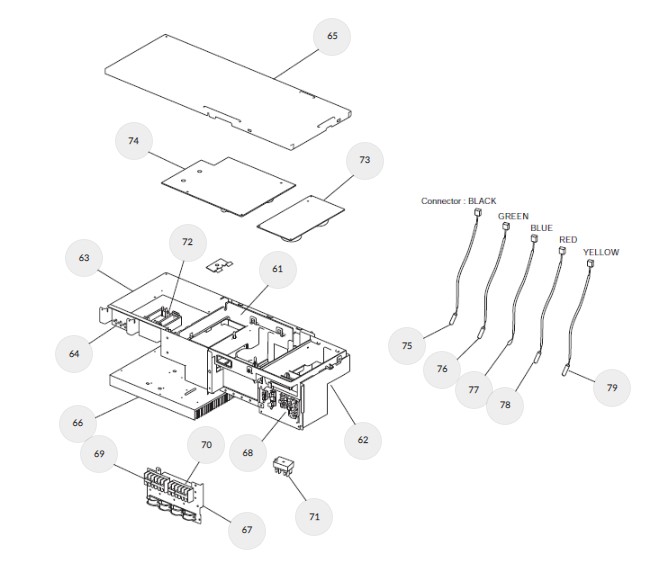 65

74

73

Connector : BLACK

GREEN

BLUE

RED

YELLOW

72

63

61

64

75

76

77

78

79

66

62

69

70

68

71

67